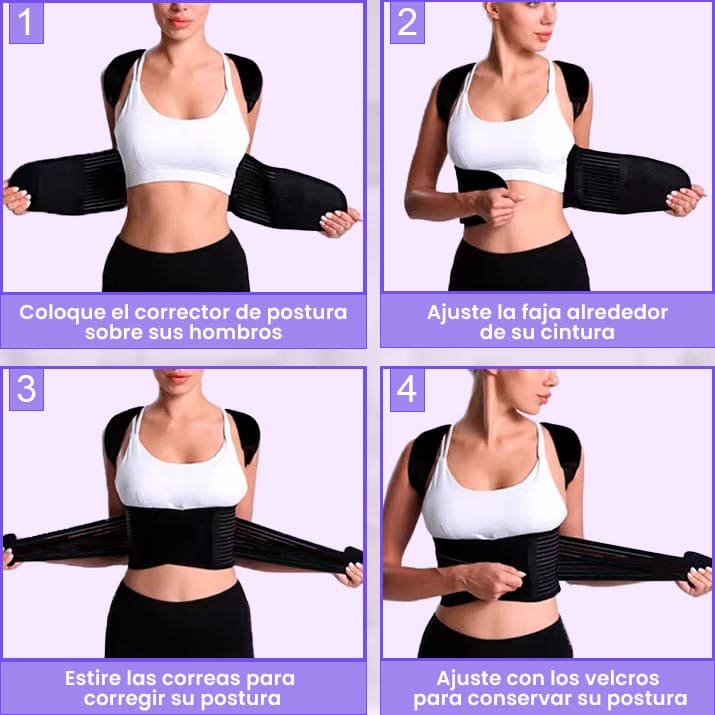 1

Coloque el corrector de postura sobre sus hombros

2

Ajuste la faja alrededor de su cintura

3

Estire las correas para corregir su postura

4

Ajuste con los velcros para conservar su postura